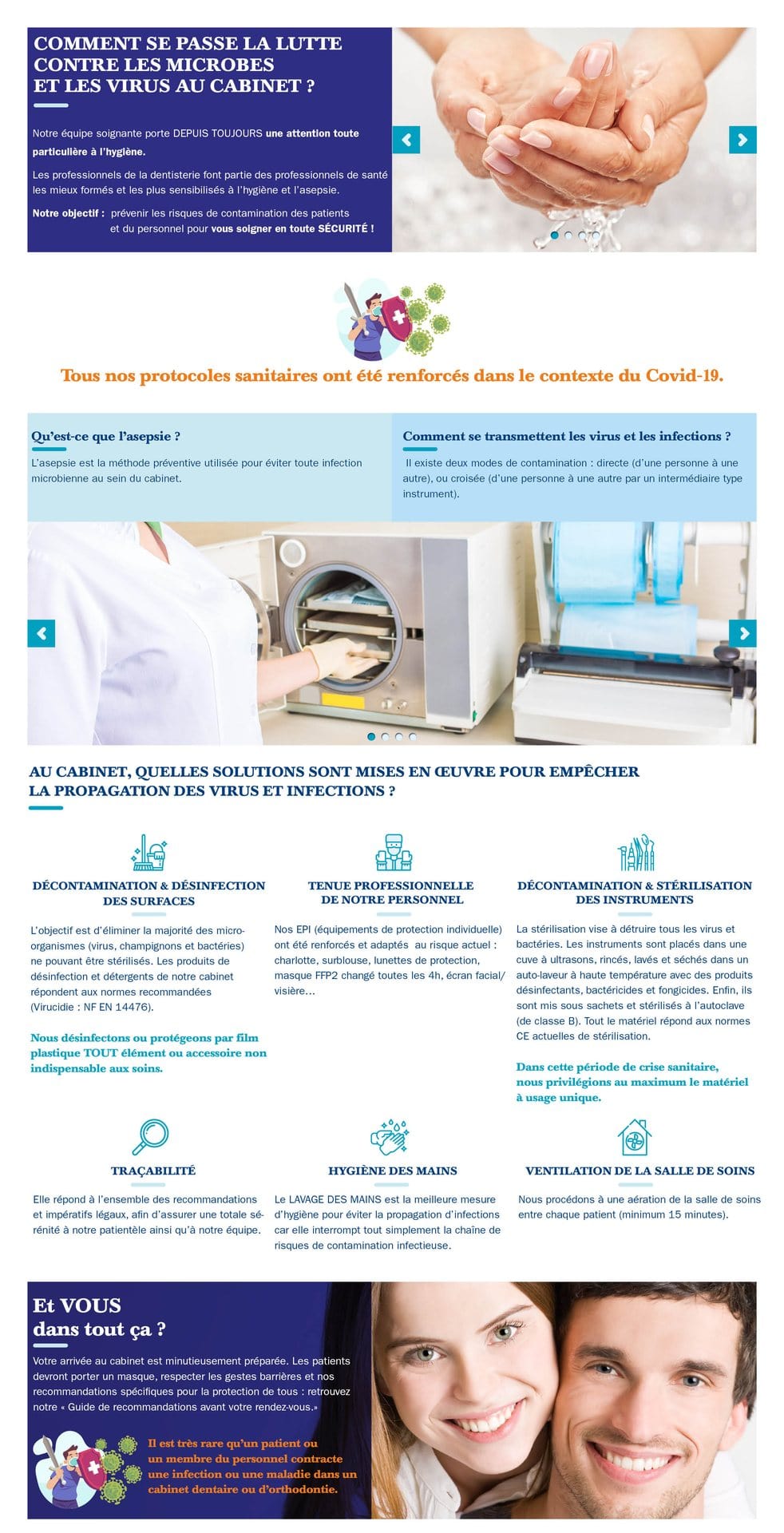 COMMENT SE PASSE LA LUTTE CONTRE LES MICROBES ET LES VIRUS AU CABINET ?

Notre équipe soignante porte DEPUIS TOUJOURS une attention toute particulière à l'hygiène.

Les professionnels de la dentisterie font partie des professionnels de santé les mieux formés et les plus sensibilisés à l'hygiène et l'asepsie.

Notre objectif : prévenir les risques de contamination des patients et du personnel pour vous soigner en toute SÉCURITÉ !

Tous nos protocoles sanitaires ont été renforcés dans le contexte du Covid-19.

Qu'est-ce que l'asepsie ?

L'asepsie est la méthode préventive utilisée pour éviter toute infection microbienne au sein du cabinet.

Comment se transmettent les virus et les infections ?

Il existe deux modes de contamination : directe (d'une personne à une autre), ou croisée (d'une personne à une autre par un intermédiaire type instrument).

AU CABINET, QUELLES SOLUTIONS SONT MISES EN ŒUVRE POUR EMPÊCHER LA PROPAGATION DES VIRUS ET INFECTIONS ?

DÉCONTAMINATION & DÉSINFECTION DES SURFACES

L'objectif est d'éliminer la majorité des micro-organismes (virus, champignons et bactéries) ne pouvant être stérilisés. Les produits de désinfection et détergents de notre cabinet répondent aux normes recommandées (Virucidie : NF EN 14476).

Nous désinfectons ou protégeons par film plastique TOUT élément ou accessoire non indispensable aux soins.

TENUE PROFESSIONNELLE DE NOTRE PERSONNEL

Nos EPI (équipements de protection individuelle) ont été renforcés et adaptés au risque actuel : charlotte, surblouse, lunettes de protection, masque FFP2 changé toutes les 4h, écran facial/ visière...

DÉCONTAMINATION & STÉRILISATION DES INSTRUMENTS

La stérilisation vise à détruire tous les virus et bactéries. Les instruments sont placés dans une cuve à ultrasons, rincés, lavés et séchés dans un auto-laveur à haute température avec des produits désinfectants, bactéricides et fongicides. Enfin, ils sont mis sous sachets et stérilisés à l'autoclave (de classe B). Tout le matériel répond aux normes CE actuelles de stérilisation.

Dans cette période de crise sanitaire, nous privilégions au maximum le matériel à usage unique.

TRAÇABILITÉ

Elle répond à l'ensemble des recommandations et impératifs légaux, afin d'assurer une totale sérénité à notre patientèle ainsi qu'à notre équipe.

HYGIÈNE DES MAINS

Le LAVAGE DES MAINS est la meilleure mesure d'hygiène pour éviter la propagation d'infections car elle interrompt tout simplement la chaîne de risques de contamination infectieuse.

VENTILATION DE LA SALLE DE SOINS

Nous procédons à une aération de la salle de soins entre chaque patient (minimum 15 minutes).

Et VOUS dans tout ça ?

Votre arrivée au cabinet est minutieusement préparée. Les patients devront porter un masque, respecter les gestes barrières et nos recommandations spécifiques pour la protection de tous : retrouvez notre « Guide de recommandations avant votre rendez-vous.»

Il est très rare qu'un patient ou un membre du personnel contracte une infection ou une maladie dans un cabinet dentaire ou d'orthodontie.